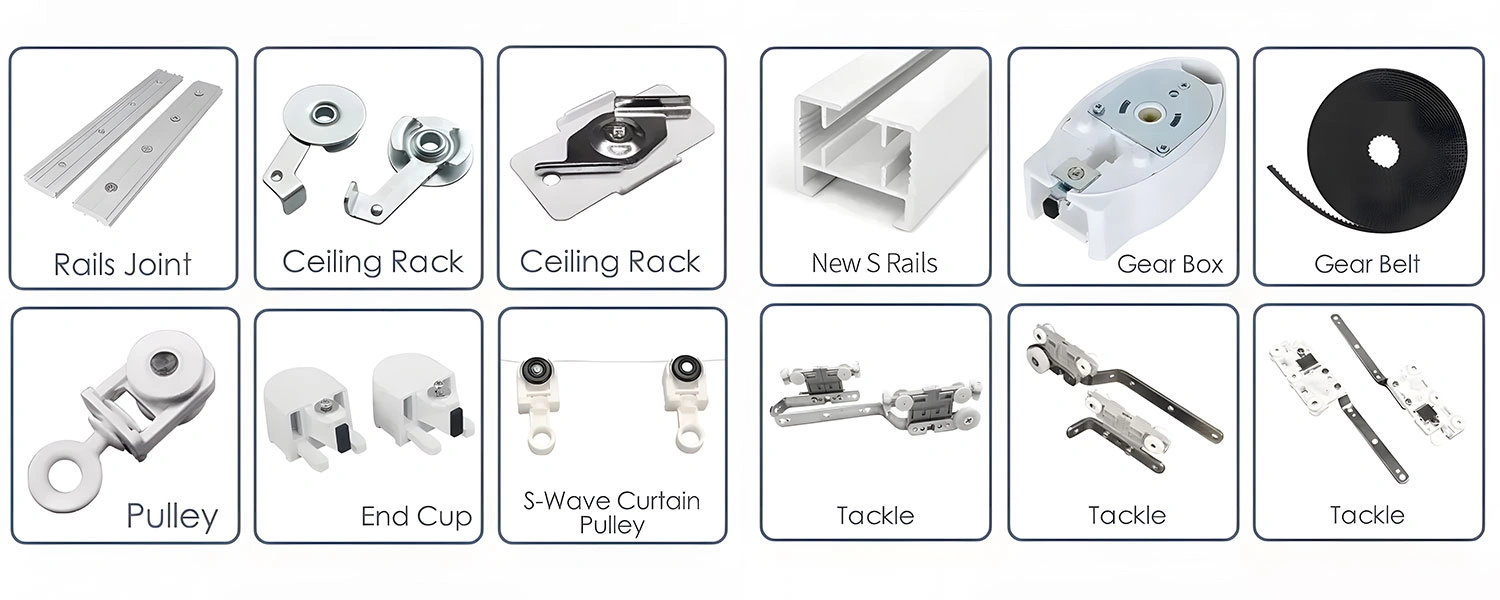 Rails Joint

Ceiling Rack

Ceiling Rack

New S Rails

Gear Box

Gear Belt

Pulley

End Cup

S-Wave Curtain Pulley

Tackle

Tackle

Tackle