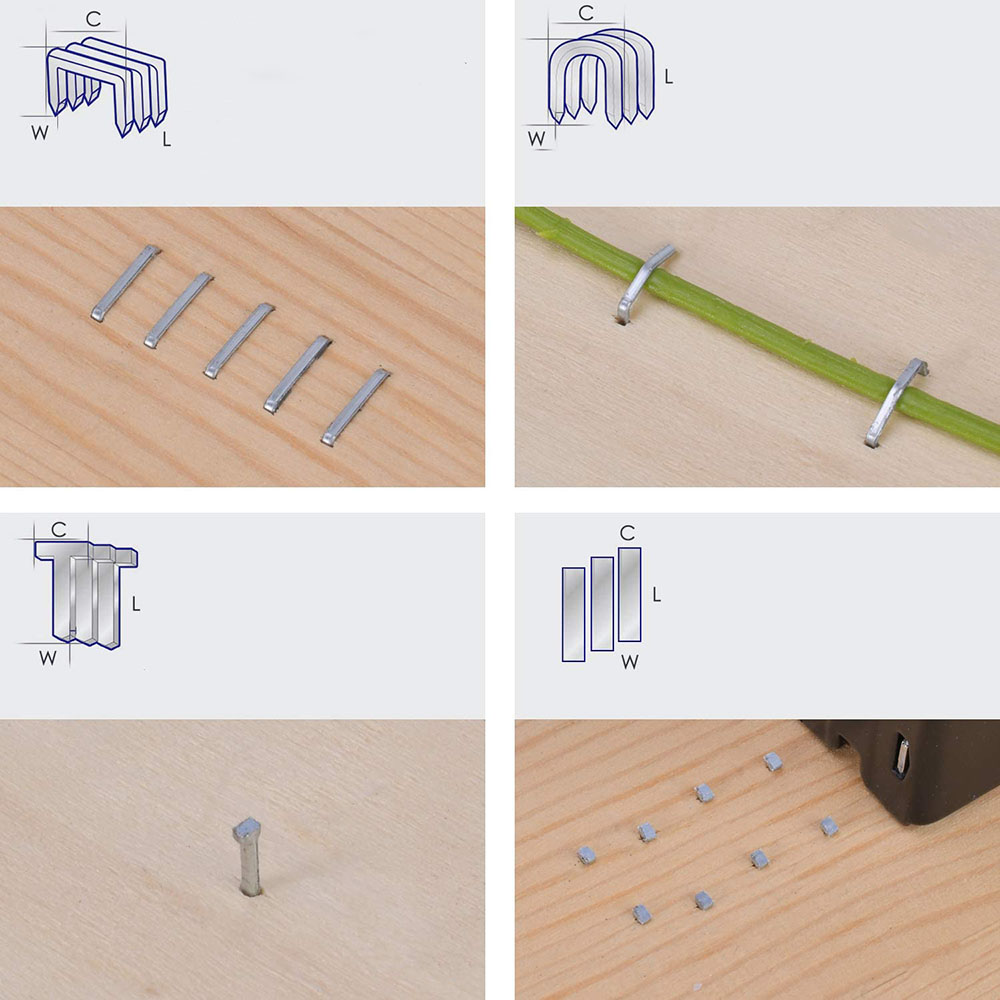 C
W
L

C
L
W

C
L
W

C
L
W